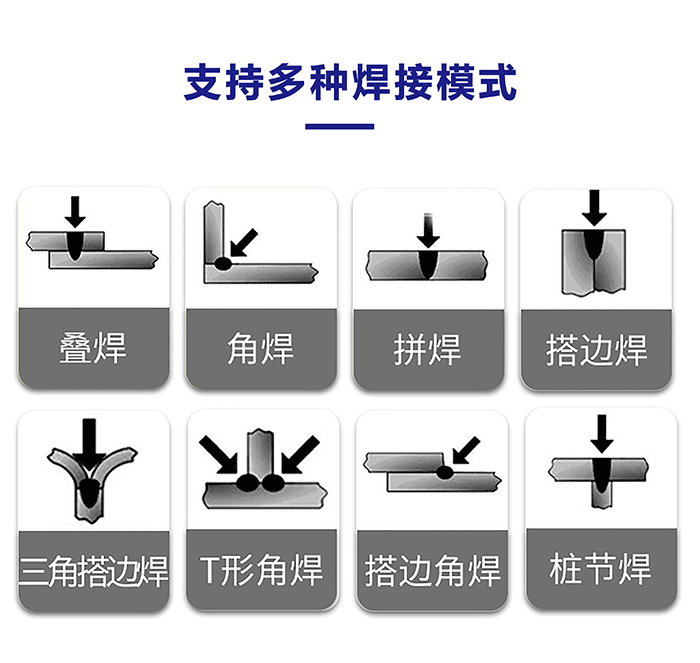 支持多种焊接模式

叠焊

角焊

拼焊

搭边焊

三角搭边焊

T形角焊

搭边角焊

桩节焊